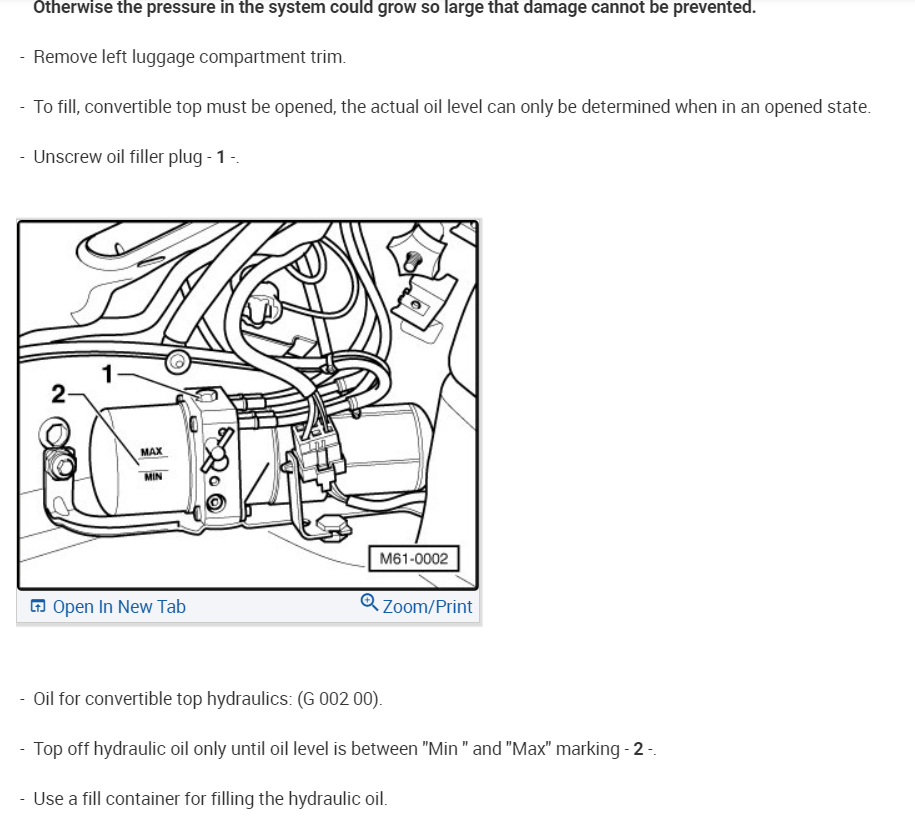 Otherwise the pressure in the system could grow so large that damage cannot be prevented.

- Remove left luggage compartment trim.

- To fill, convertible top must be opened, the actual oil level can only be determined when in an opened state.

- Unscrew oil filler plug - 1 -.

1
2
MAX
MIN
M61-0002

Open In New Tab
Zoom/Print

- Oil for convertible top hydraulics: (G 002 00).

- Top off hydraulic oil only until oil level is between "Min " and "Max" marking - 2 -.

- Use a fill container for filling the hydraulic oil.