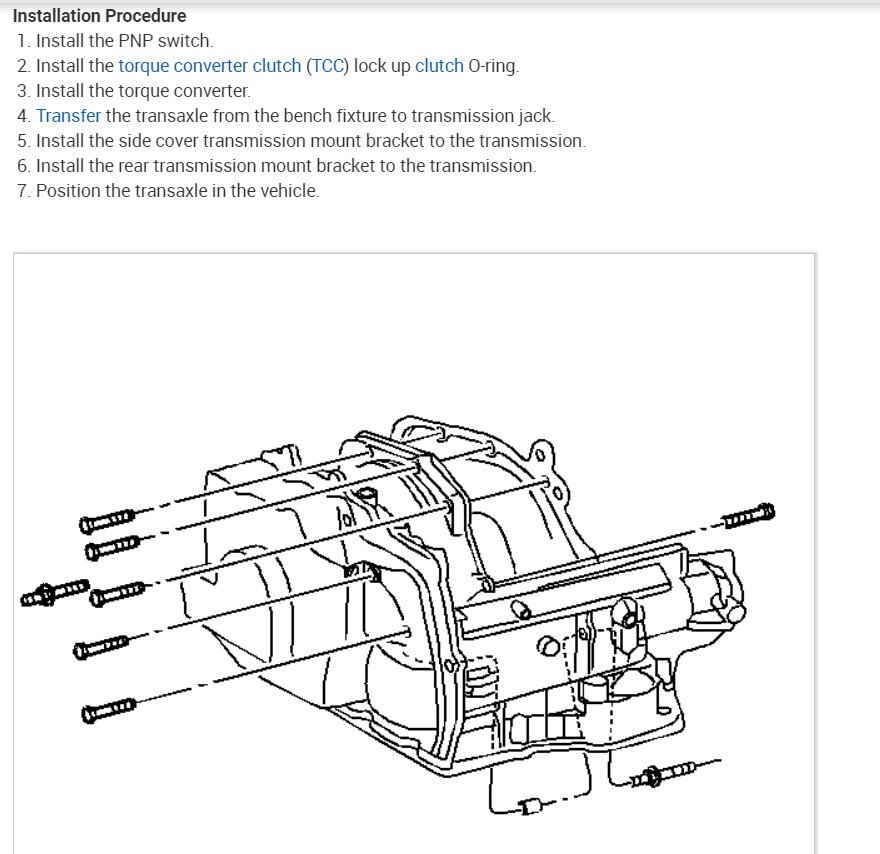 Installation Procedure

1. Install the PNP switch.
2. Install the torque converter clutch (TCC) lock up clutch O-ring.
3. Install the torque converter.
4. Transfer the transaxle from the bench fixture to transmission jack.
5. Install the side cover transmission mount bracket to the transmission.
6. Install the rear transmission mount bracket to the transmission.
7. Position the transaxle in the vehicle.