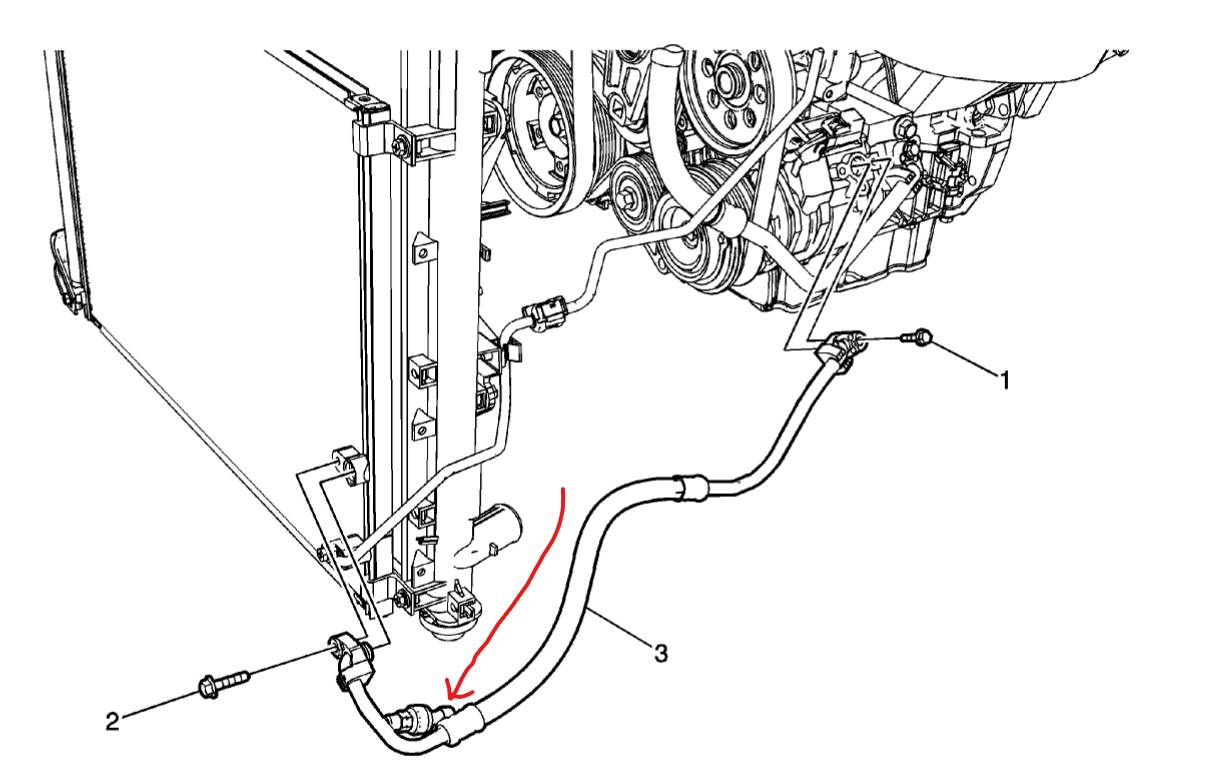 1

3

2