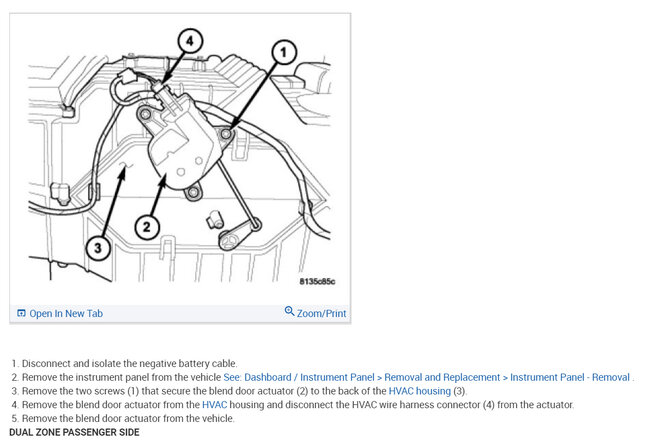 4

1

2

3

8135c85c

Open In New Tab

Zoom/Print

1. Disconnect and isolate the negative battery cable.
2. Remove the instrument panel from the vehicle See: Dashboard / Instrument Panel > Removal and Replacement > Instrument Panel - Removal .
3. Remove the two screws (1) that secure the blend door actuator (2) to the back of the HVAC housing (3).
4. Remove the blend door actuator from the HVAC housing and disconnect the HVAC wire harness connector (4) from the actuator.
5. Remove the blend door actuator from the vehicle.

DUAL ZONE PASSENGER SIDE