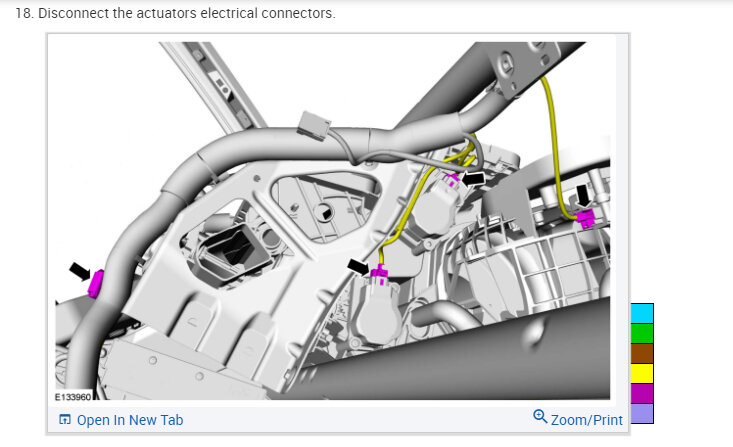 18. Disconnect the actuators electrical connectors.

E133960

Open In New Tab

Zoom/Print