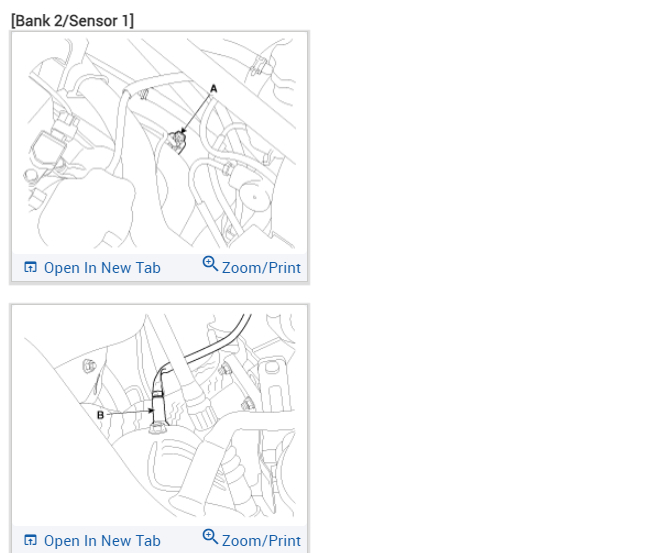 [Bank 2/Sensor 1]

A

Open In New Tab Zoom/Print

B

Open In New Tab Zoom/Print