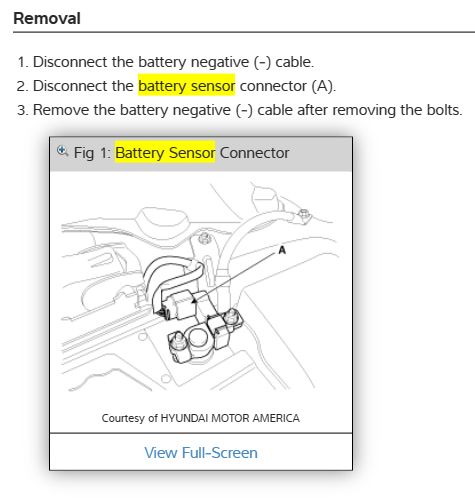 Removal

1. Disconnect the battery negative (-) cable.
2. Disconnect the battery sensor connector (A).
3. Remove the battery negative (-) cable after removing the bolts.

Fig 1: Battery Sensor Connector

A

Courtesy of HYUNDAI MOTOR AMERICA

View Full-Screen