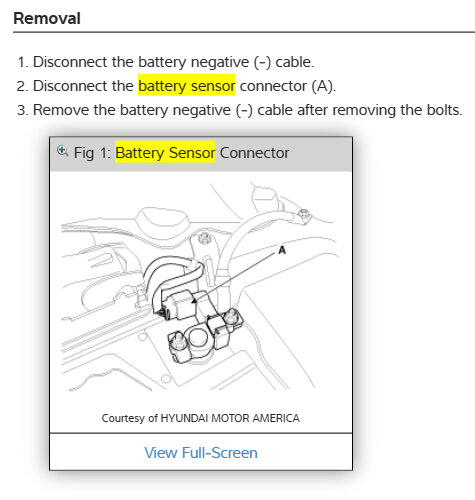 Removal

1. Disconnect the battery negative (-) cable.
2. Disconnect the battery sensor connector (A).
3. Remove the battery negative (-) cable after removing the bolts.

Fig 1: Battery Sensor Connector

A

Courtesy of HYUNDAI MOTOR AMERICA

View Full-Screen