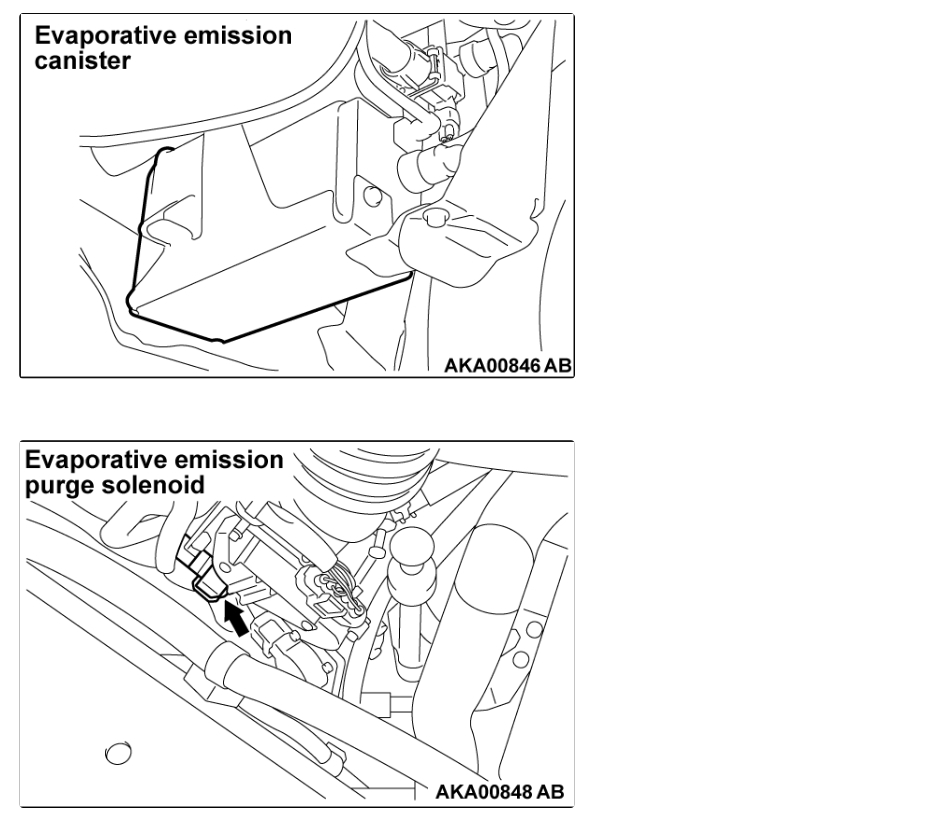 Evaporative emission canister

AKA00846 AB

Evaporative emission purge solenoid

AKA00848 AB