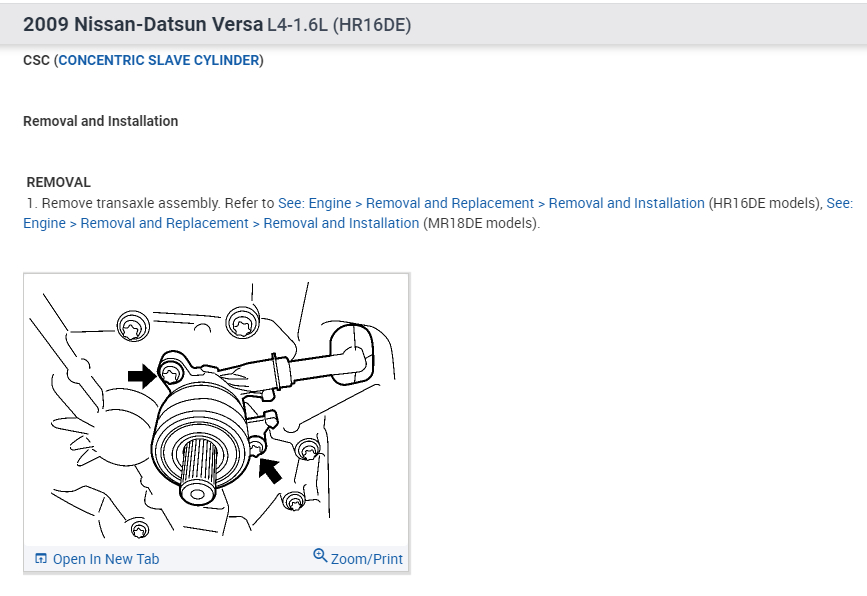 2009 Nissan-Datsun Versa L4-1.6L (HR16DE)

CSC (CONCENTRIC SLAVE CYLINDER)

Removal and Installation

REMOVAL
1. Remove transaxle assembly. Refer to See: Engine > Removal and Replacement > Removal and Installation (HR16DE models), See: Engine > Removal and Replacement > Removal and Installation (MR18DE models).

Open In New Tab
Zoom/Print