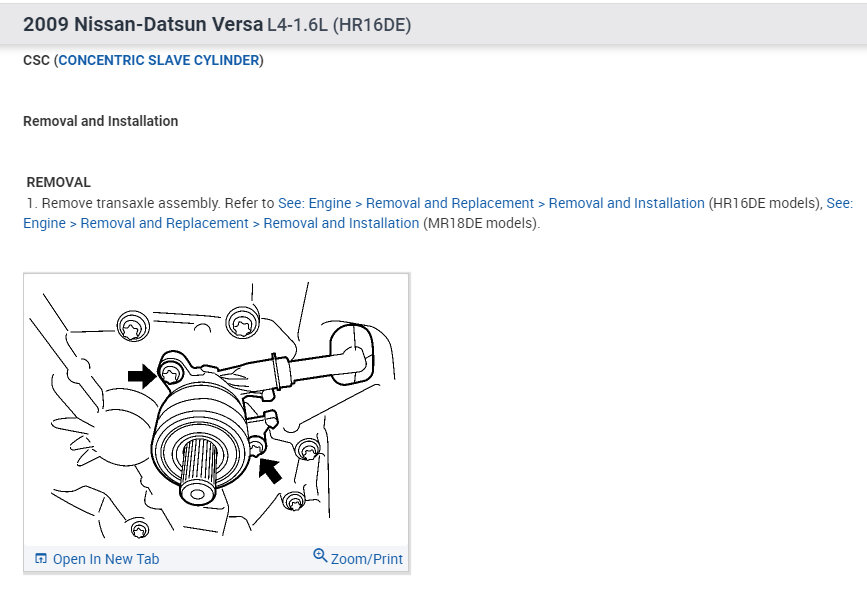 2009 Nissan-Datsun Versa L4-1.6L (HR16DE)

CSC (CONCENTRIC SLAVE CYLINDER)

Removal and Installation

REMOVAL

1. Remove transaxle assembly. Refer to See: Engine > Removal and Replacement > Removal and Installation (HR16DE models), See: Engine > Removal and Replacement > Removal and Installation (MR18DE models).

Open In New Tab Zoom/Print