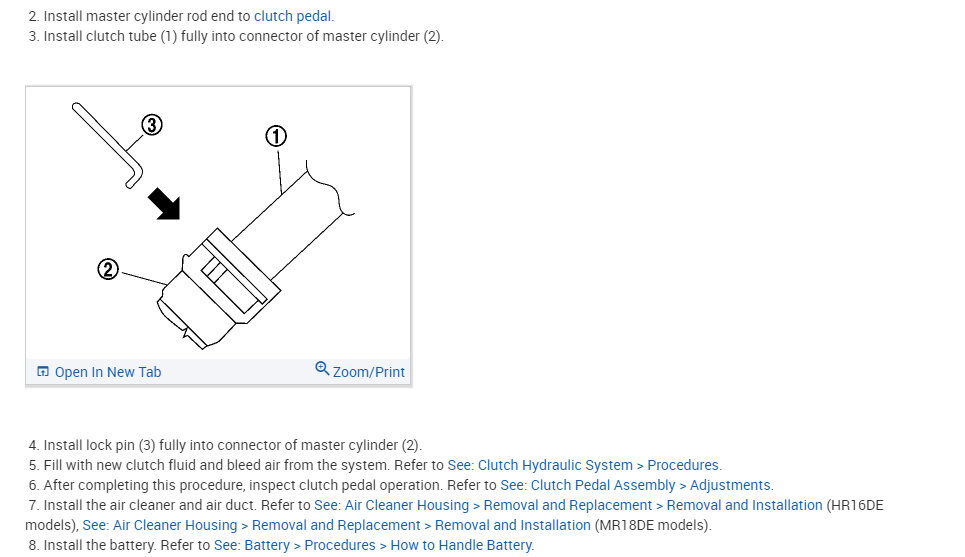 2. Install master cylinder rod end to clutch pedal.
3. Install clutch tube (1) fully into connector of master cylinder (2).

3
1
2

Open In New Tab
Zoom/Print

4. Install lock pin (3) fully into connector of master cylinder (2).
5. Fill with new clutch fluid and bleed air from the system. Refer to See: Clutch Hydraulic System > Procedures.
6. After completing this procedure, inspect clutch pedal operation. Refer to See: Clutch Pedal Assembly > Adjustments.
7. Install the air cleaner and air duct. Refer to See: Air Cleaner Housing > Removal and Replacement > Removal and Installation (HR16DE models), See: Air Cleaner Housing > Removal and Replacement > Removal and Installation (MR18DE models).
8. Install the battery. Refer to See: Battery > Procedures > How to Handle Battery.