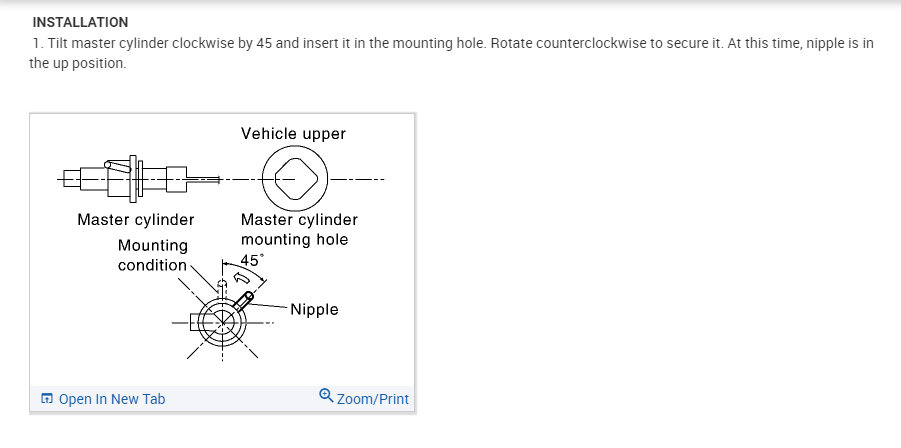 INSTALLATION

1. Tilt master cylinder clockwise by 45 and insert it in the mounting hole. Rotate counterclockwise to secure it. At this time, nipple is in the up position.

Vehicle upper

Master cylinder

Master cylinder mounting hole

Mounting condition

45°

Nipple

Open In New Tab

Zoom/Print