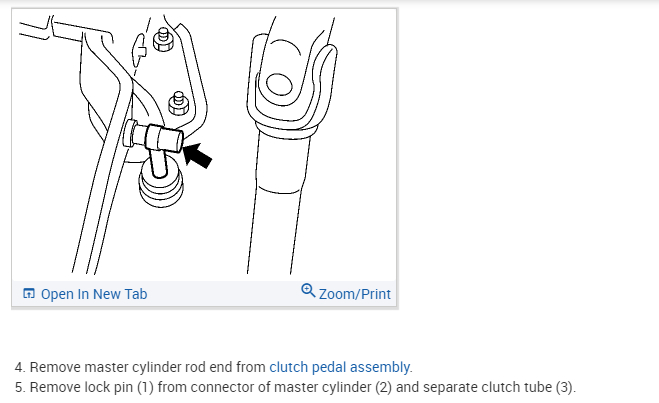 Open In New Tab

Zoom/Print

4. Remove master cylinder rod end from clutch pedal assembly.
5. Remove lock pin (1) from connector of master cylinder (2) and separate clutch tube (3).