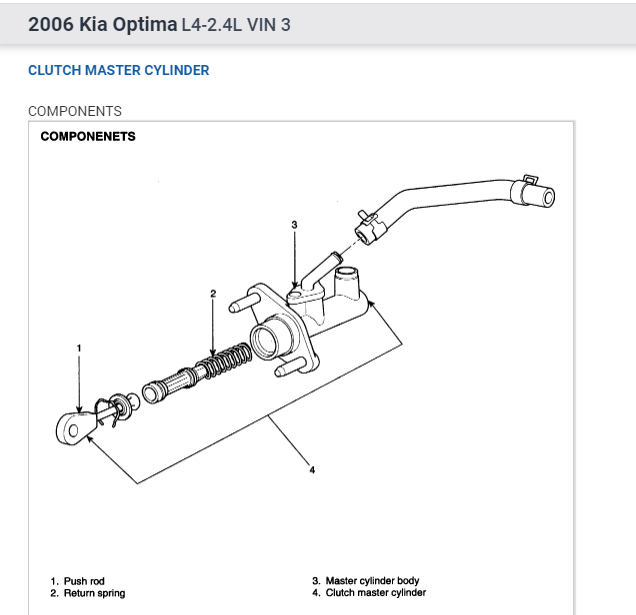 2006 Kia Optima L4-2.4L VIN 3

CLUTCH MASTER CYLINDER

COMPONENTS

COMPONENETS

3

2

1

4

1. Push rod
2. Return spring

3. Master cylinder body
4. Clutch master cylinder