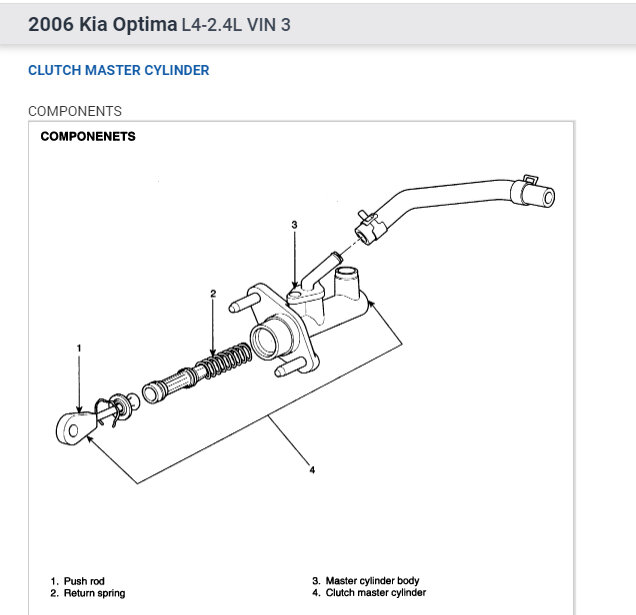 2006 Kia Optima L4-2.4L VIN 3

CLUTCH MASTER CYLINDER

COMPONENTS

COMPONENETS

3

2

1

4

1. Push rod
2. Return spring

3. Master cylinder body
4. Clutch master cylinder