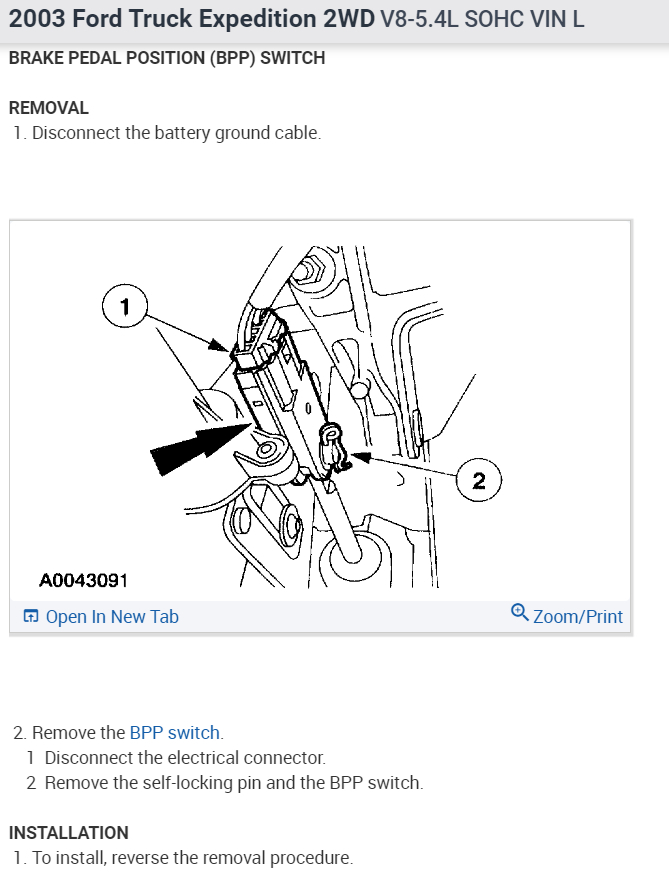 2003 Ford Truck Expedition 2WD V8-5.4L SOHC VIN L

BRAKE PEDAL POSITION (BPP) SWITCH

REMOVAL

1. Disconnect the battery ground cable.

1

2

A0043091

Open In New Tab

Zoom/Print

2. Remove the BPP switch.

1 Disconnect the electrical connector.

2 Remove the self-locking pin and the BPP switch.

INSTALLATION

1. To install, reverse the removal procedure.