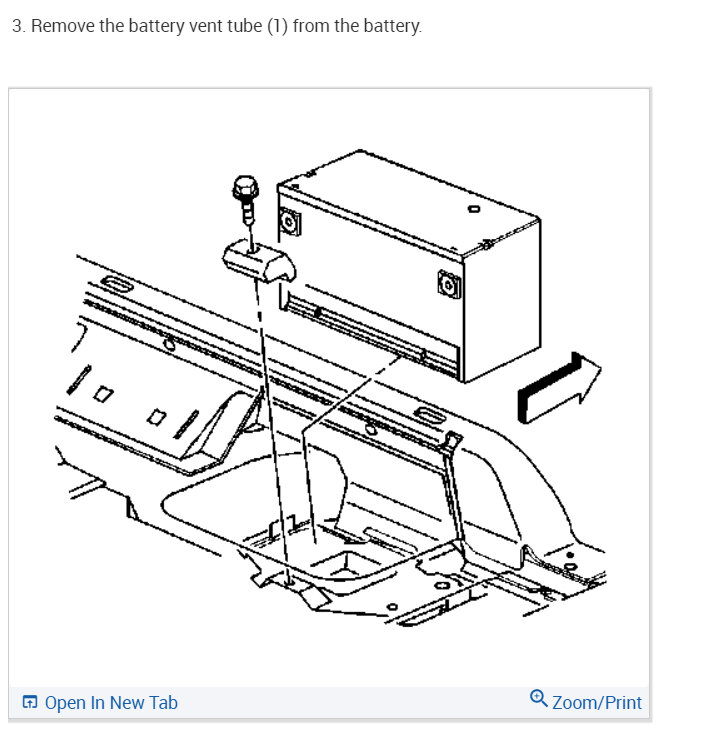 3. Remove the battery vent tube (1) from the battery.

Open In New Tab

Zoom/Print