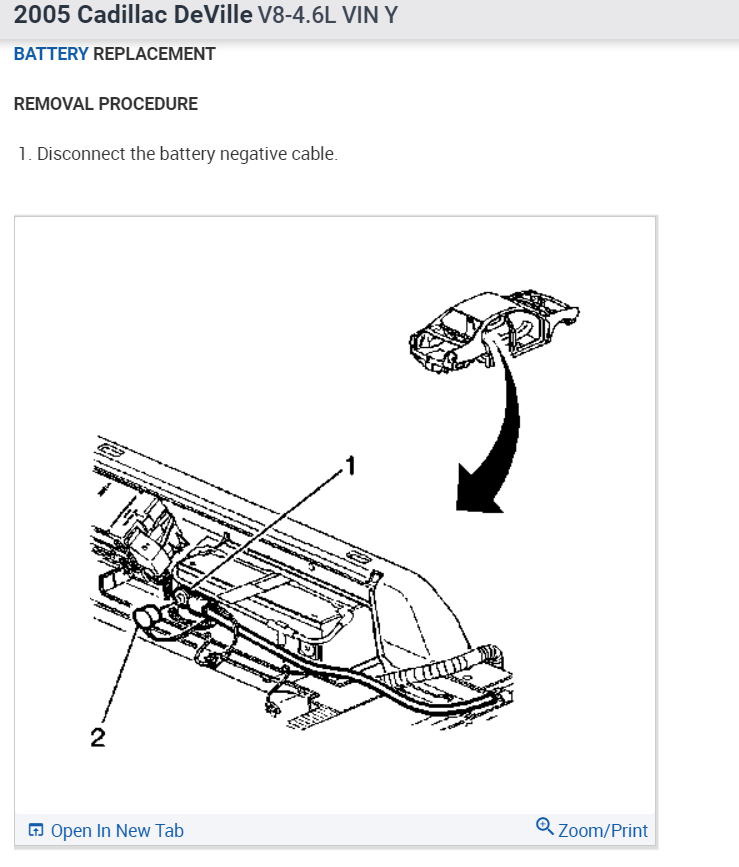 2005 Cadillac DeVille V8-4.6L VIN Y

BATTERY REPLACEMENT

REMOVAL PROCEDURE

1. Disconnect the battery negative cable.

1

2

Open In New Tab

Zoom/Print