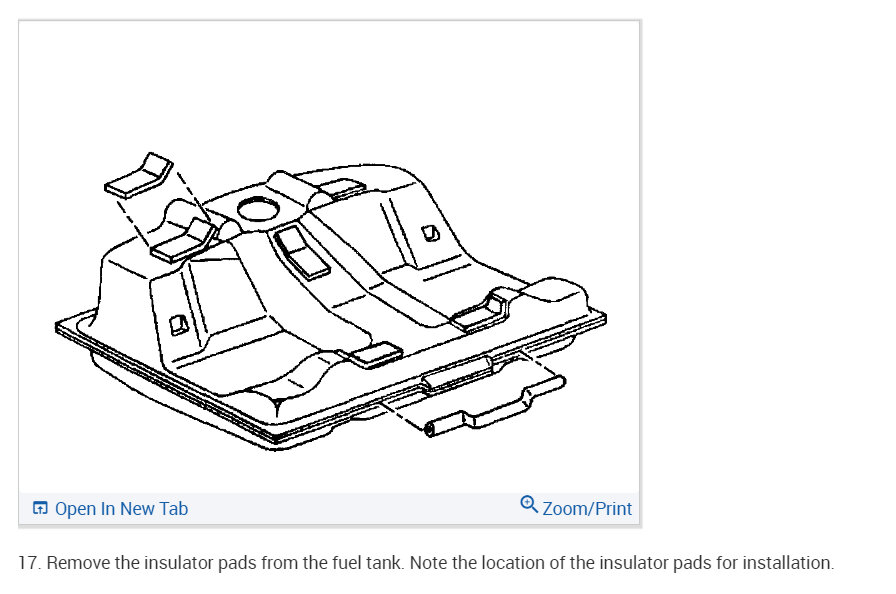 Open In New Tab

Zoom/Print

17. Remove the insulator pads from the fuel tank. Note the location of the insulator pads for installation.