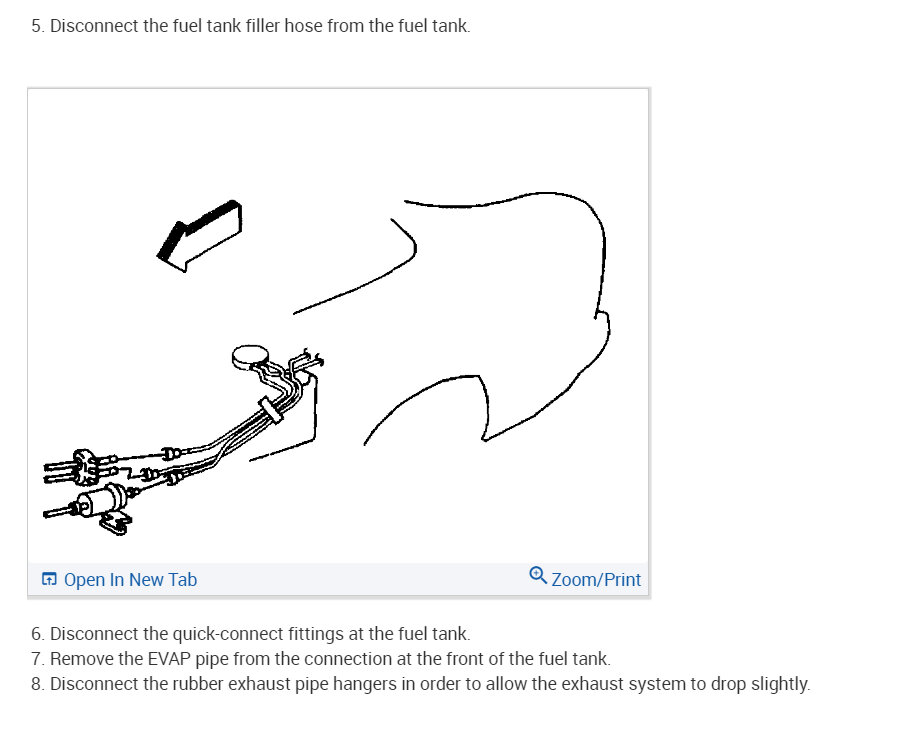 5. Disconnect the fuel tank filler hose from the fuel tank.

Open In New Tab
Zoom/Print

6. Disconnect the quick-connect fittings at the fuel tank.
7. Remove the EVAP pipe from the connection at the front of the fuel tank.
8. Disconnect the rubber exhaust pipe hangers in order to allow the exhaust system to drop slightly.