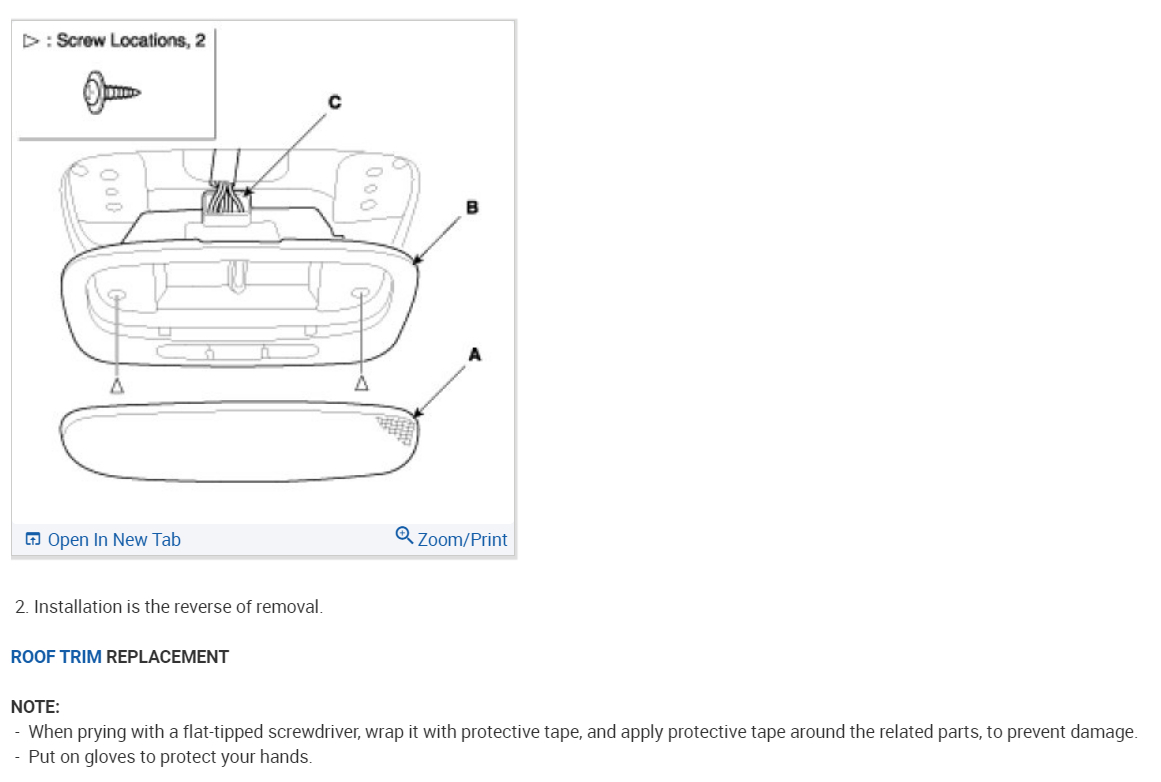 ▷ : Screw Locations, 2

C

B

A

Open In New Tab

Zoom/Print

2. Installation is the reverse of removal.

ROOF TRIM REPLACEMENT

NOTE:
- When prying with a flat-tipped screwdriver, wrap it with protective tape, and apply protective tape around the related parts, to prevent damage.
- Put on gloves to protect your hands.