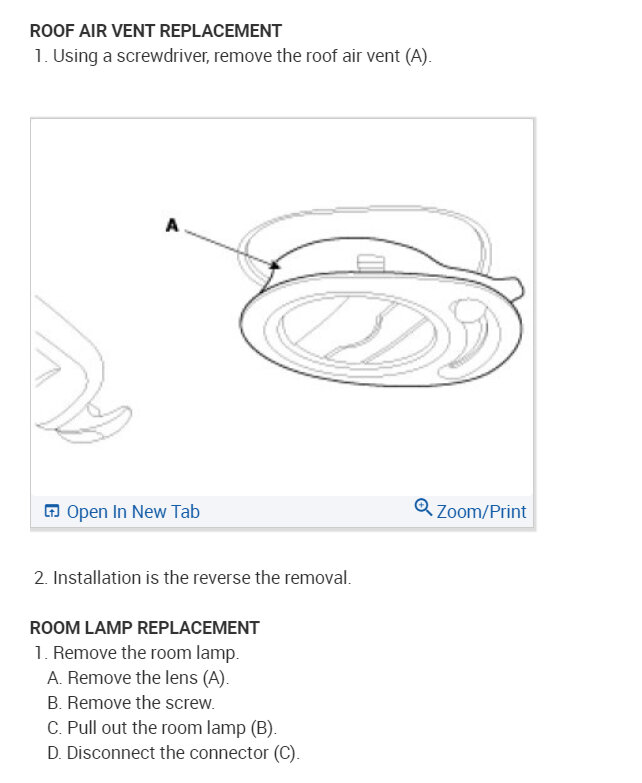 ROOF AIR VENT REPLACEMENT
1. Using a screwdriver, remove the roof air vent (A).

A

Open In New Tab
Zoom/Print

2. Installation is the reverse the removal.

ROOM LAMP REPLACEMENT
1. Remove the room lamp.
A. Remove the lens (A).
B. Remove the screw.
C. Pull out the room lamp (B).
D. Disconnect the connector (C).