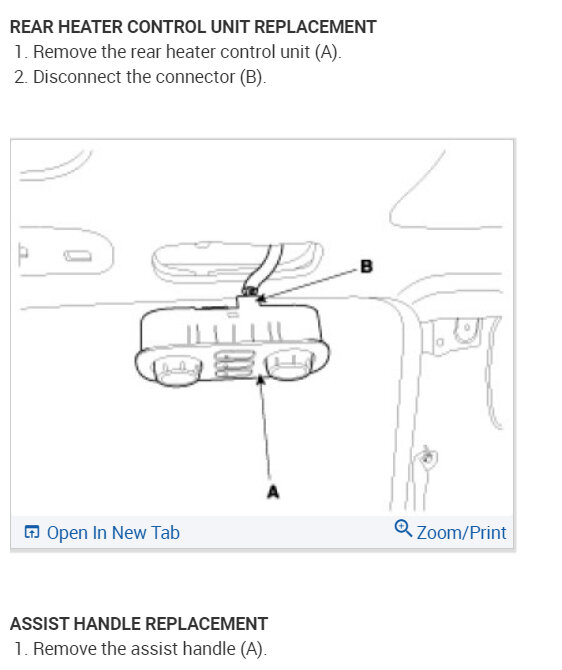 REAR HEATER CONTROL UNIT REPLACEMENT
1. Remove the rear heater control unit (A).
2. Disconnect the connector (B).

B

A

Open In New Tab

Zoom/Print

ASSIST HANDLE REPLACEMENT
1. Remove the assist handle (A).