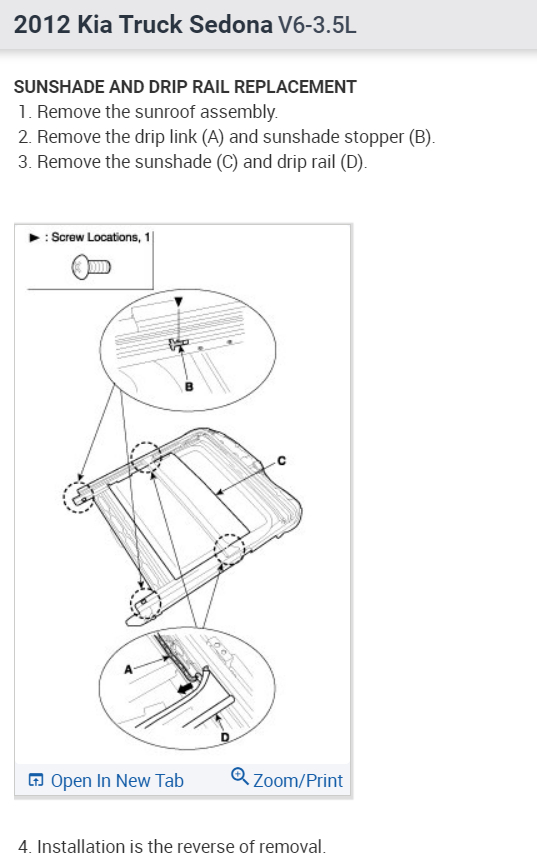 2012 Kia Truck Sedona V6-3.5L

SUNSHADE AND DRIP RAIL REPLACEMENT
1. Remove the sunroof assembly.
2. Remove the drip link (A) and sunshade stopper (B).
3. Remove the sunshade (C) and drip rail (D).

▶ : Screw Locations, 1

B

C

A

D

Open In New Tab Zoom/Print

4. Installation is the reverse of removal.