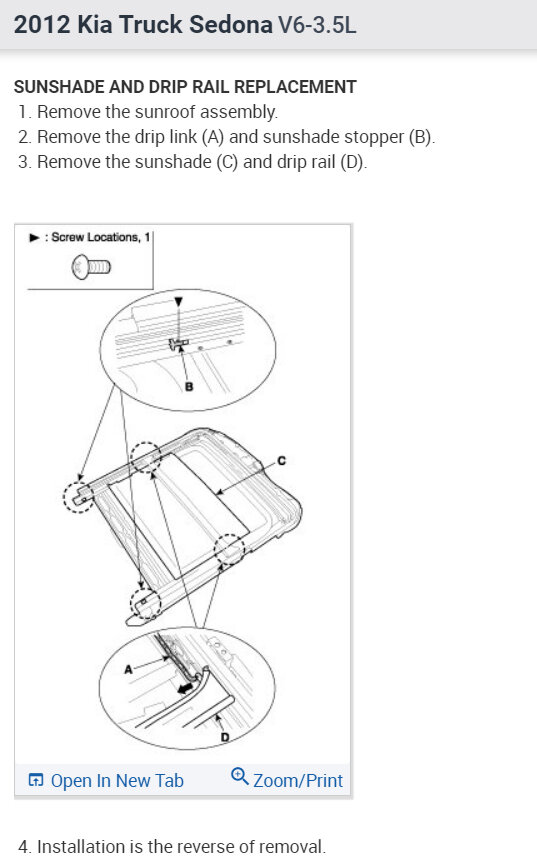 2012 Kia Truck Sedona V6-3.5L

SUNSHADE AND DRIP RAIL REPLACEMENT
1. Remove the sunroof assembly.
2. Remove the drip link (A) and sunshade stopper (B).
3. Remove the sunshade (C) and drip rail (D).

▶ : Screw Locations, 1

B

C

A

D

Open In New Tab Zoom/Print

4. Installation is the reverse of removal.