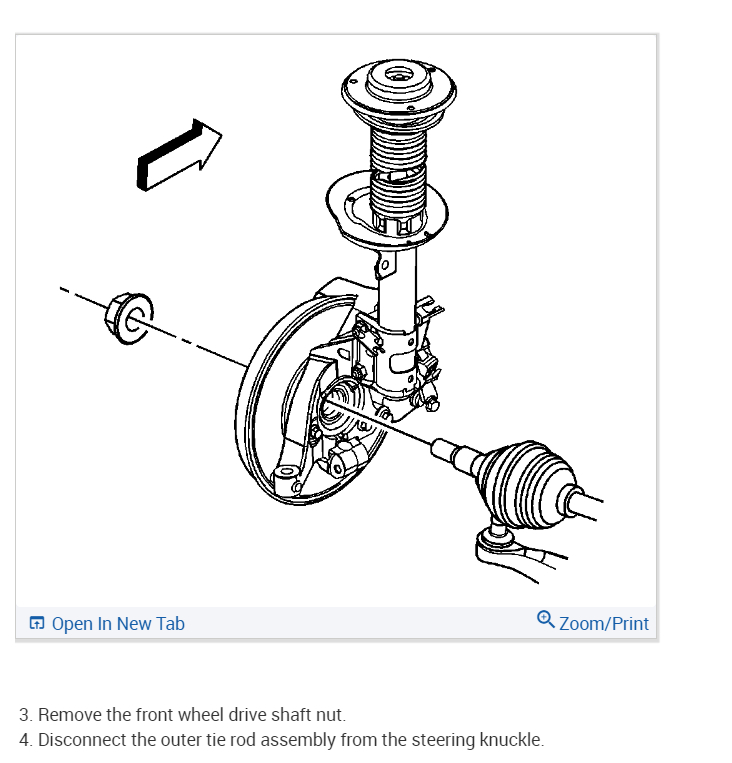 Open In New Tab
Zoom/Print

3. Remove the front wheel drive shaft nut.
4. Disconnect the outer tie rod assembly from the steering knuckle.