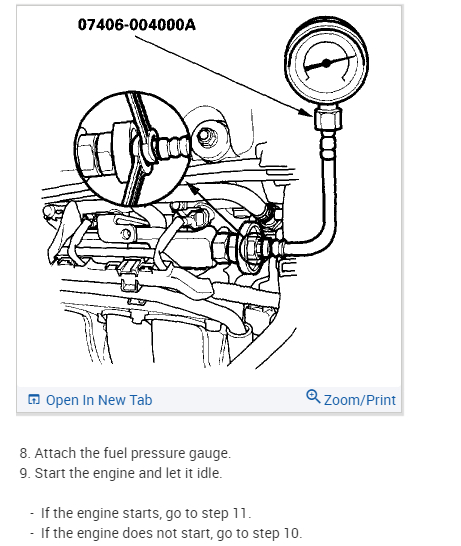 07406-004000A

Open In New Tab

Zoom/Print

8. Attach the fuel pressure gauge.
9. Start the engine and let it idle.

- If the engine starts, go to step 11.
- If the engine does not start, go to step 10.