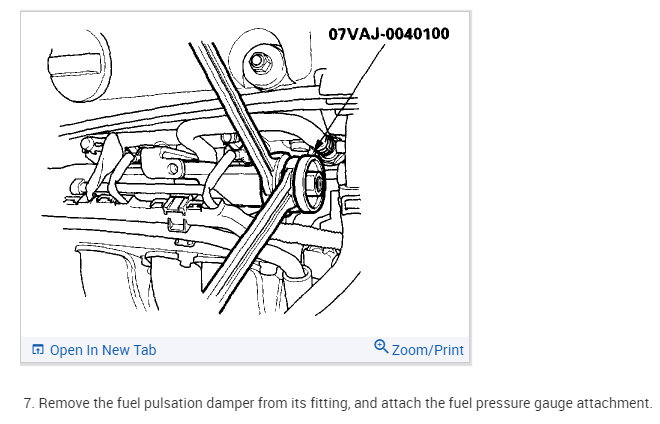 07VAJ-0040100

Open In New Tab

Zoom/Print

7. Remove the fuel pulsation damper from its fitting, and attach the fuel pressure gauge attachment.