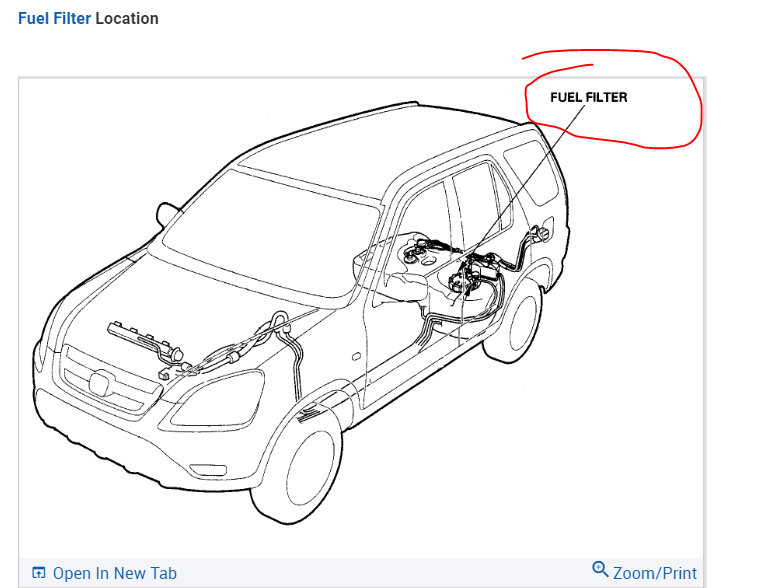 Fuel Filter Location

FUEL FILTER

Open In New Tab

Zoom/Print