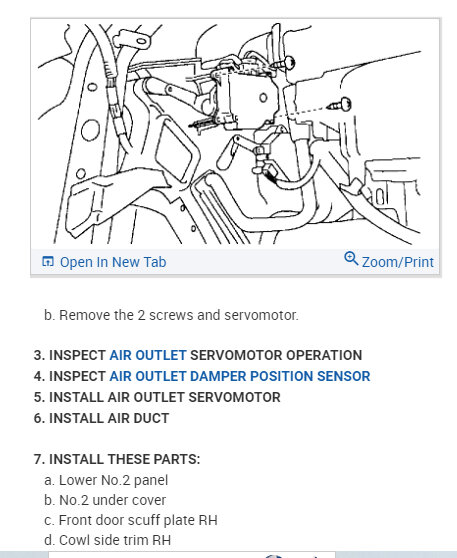 Open In New Tab
Zoom/Print

b. Remove the 2 screws and servomotor.

3. INSPECT AIR OUTLET SERVOMOTOR OPERATION
4. INSPECT AIR OUTLET DAMPER POSITION SENSOR
5. INSTALL AIR OUTLET SERVOMOTOR
6. INSTALL AIR DUCT

7. INSTALL THESE PARTS:
a. Lower No.2 panel
b. No.2 under cover
c. Front door scuff plate RH
d. Cowl side trim RH