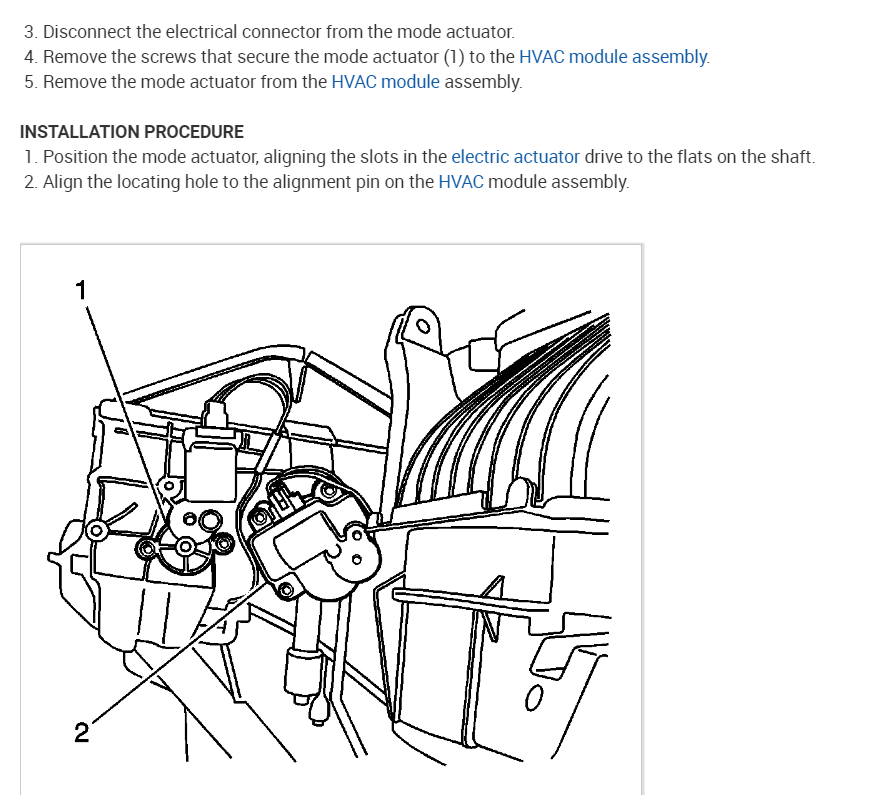 3. Disconnect the electrical connector from the mode actuator.
4. Remove the screws that secure the mode actuator (1) to the HVAC module assembly.
5. Remove the mode actuator from the HVAC module assembly.

INSTALLATION PROCEDURE
1. Position the mode actuator, aligning the slots in the electric actuator drive to the flats on the shaft.
2. Align the locating hole to the alignment pin on the HVAC module assembly.

1

2