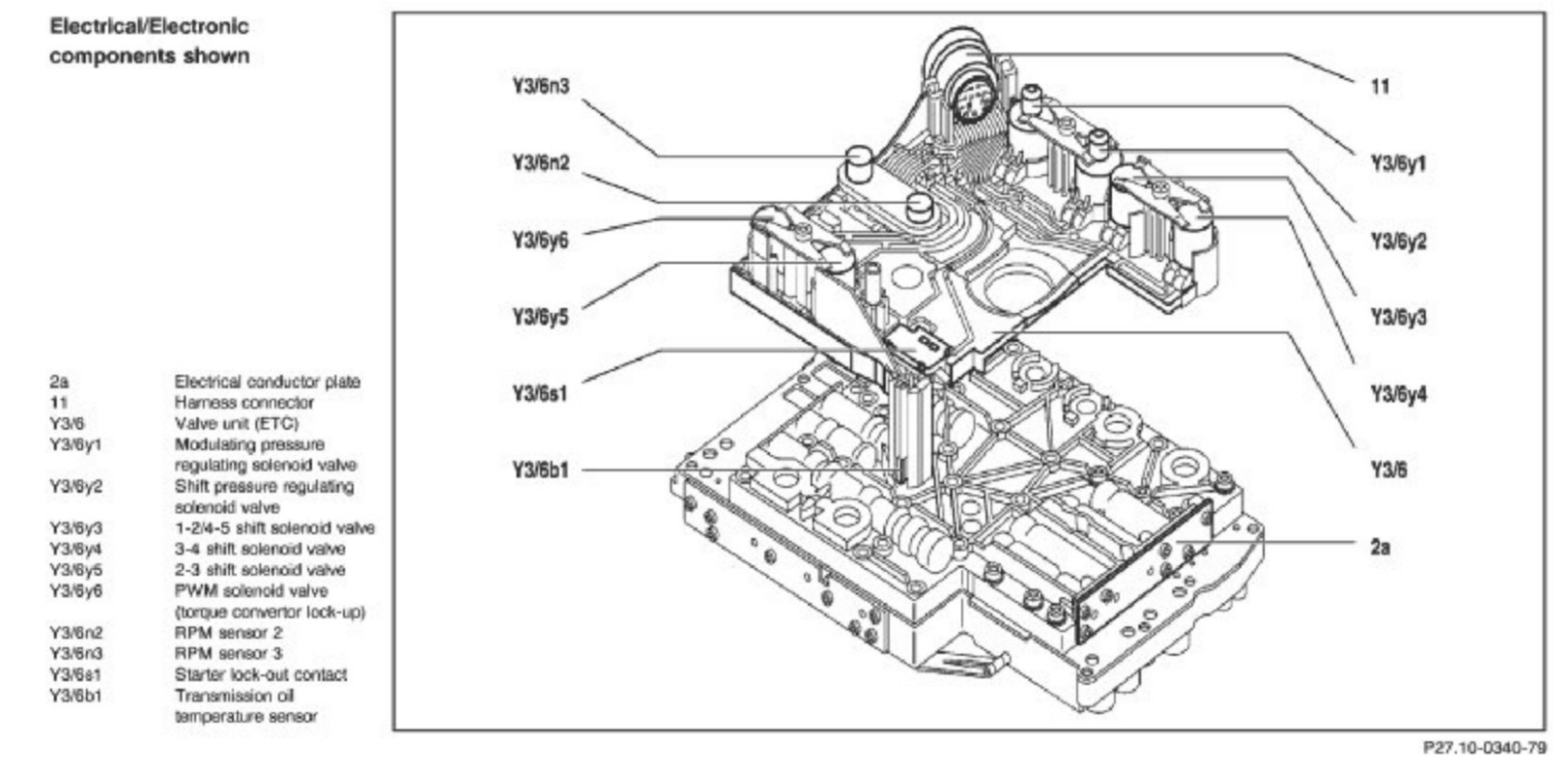 Electrical/Electronic components shown

| | |
|---|---|
| 2a | Electrical conductor plate |
| 11 | Harness connector |
| Y3/6 | Valve unit (ETC) |
| Y3/6y1 | Modulating pressure regulating solenoid valve |
| Y3/6y2 | Shift pressure regulating solenoid valve |
| Y3/6y3 | 1-2/4-5 shift solenoid valve |
| Y3/6y4 | 3-4 shift solenoid valve |
| Y3/6y5 | 2-3 shift solenoid valve |
| Y3/6y6 | PWM solenoid valve (torque convertor lock-up) |
| Y3/6n2 | RPM sensor 2 |
| Y3/6n3 | RPM sensor 3 |
| Y3/6s1 | Starter lock-out contact |
| Y3/6b1 | Transmission oil temperature sensor |

Y3/6n3
Y3/6n2
Y3/6y6
Y3/6y5
Y3/6s1
Y3/6b1
11
Y3/6y1
Y3/6y2
Y3/6y3
Y3/6y4
Y3/6
2a

P27.10-0340-79