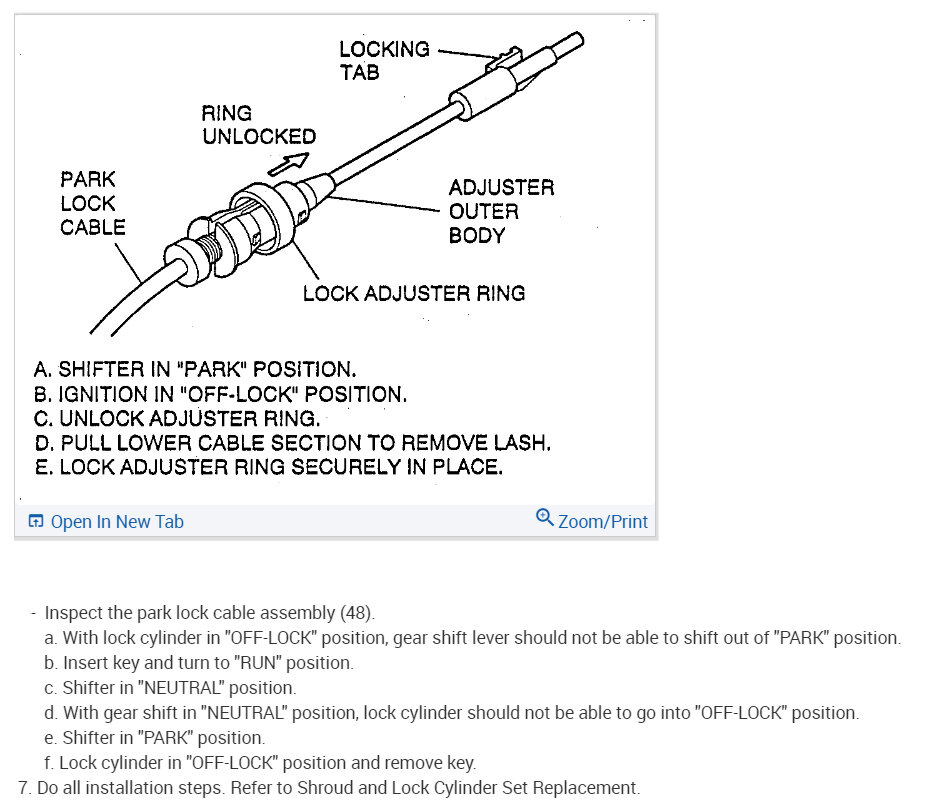 LOCKING TAB

RING UNLOCKED

PARK LOCK CABLE

ADJUSTER OUTER BODY

LOCK ADJUSTER RING

A. SHIFTER IN "PARK" POSITION.
B. IGNITION IN "OFF-LOCK" POSITION.
C. UNLOCK ADJUSTER RING.
D. PULL LOWER CABLE SECTION TO REMOVE LASH.
E. LOCK ADJUSTER RING SECURELY IN PLACE.

Open In New Tab

Zoom/Print

- Inspect the park lock cable assembly (48).
a. With lock cylinder in "OFF-LOCK" position, gear shift lever should not be able to shift out of "PARK" position.
b. Insert key and turn to "RUN" position.
c. Shifter in "NEUTRAL" position.
d. With gear shift in "NEUTRAL" position, lock cylinder should not be able to go into "OFF-LOCK" position.
e. Shifter in "PARK" position.
f. Lock cylinder in "OFF-LOCK" position and remove key.
7. Do all installation steps. Refer to Shroud and Lock Cylinder Set Replacement.