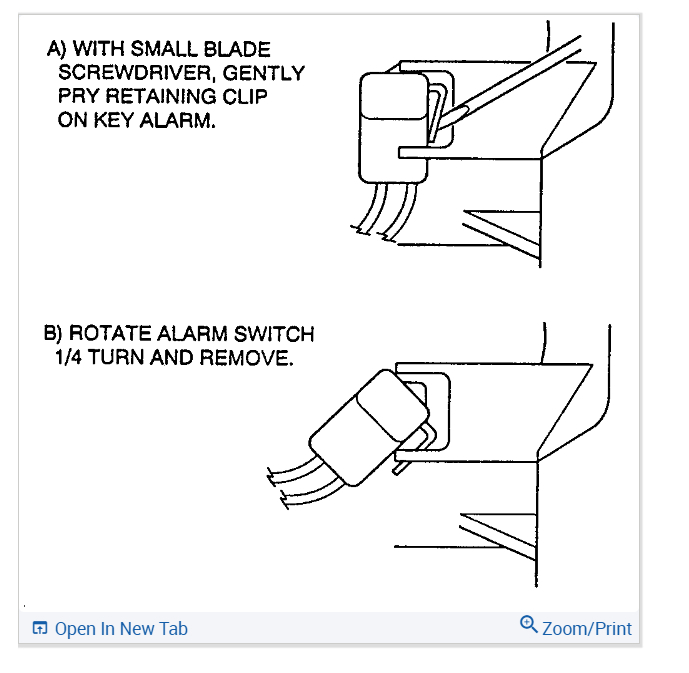 A) WITH SMALL BLADE SCREWDRIVER, GENTLY PRY RETAINING CLIP ON KEY ALARM.

B) ROTATE ALARM SWITCH 1/4 TURN AND REMOVE.

Open In New Tab

Zoom/Print