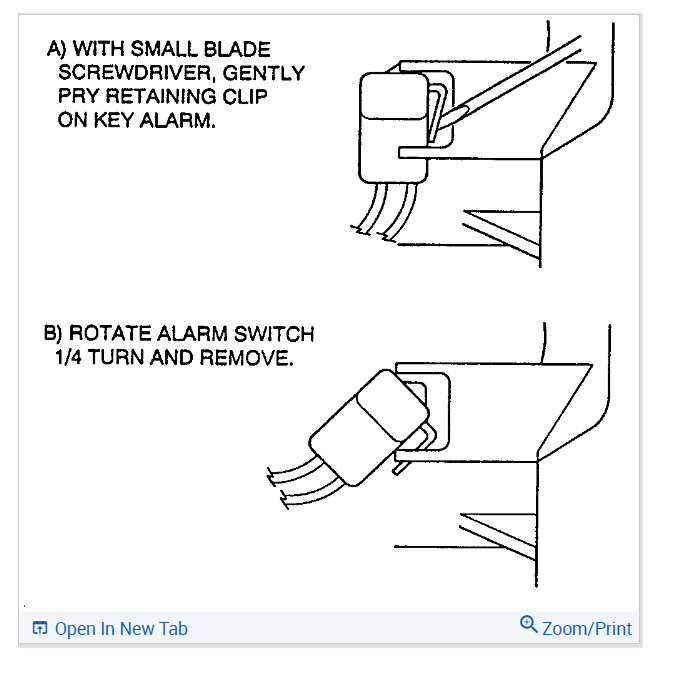 A) WITH SMALL BLADE SCREWDRIVER, GENTLY PRY RETAINING CLIP ON KEY ALARM.

B) ROTATE ALARM SWITCH 1/4 TURN AND REMOVE.

Open In New Tab

Zoom/Print