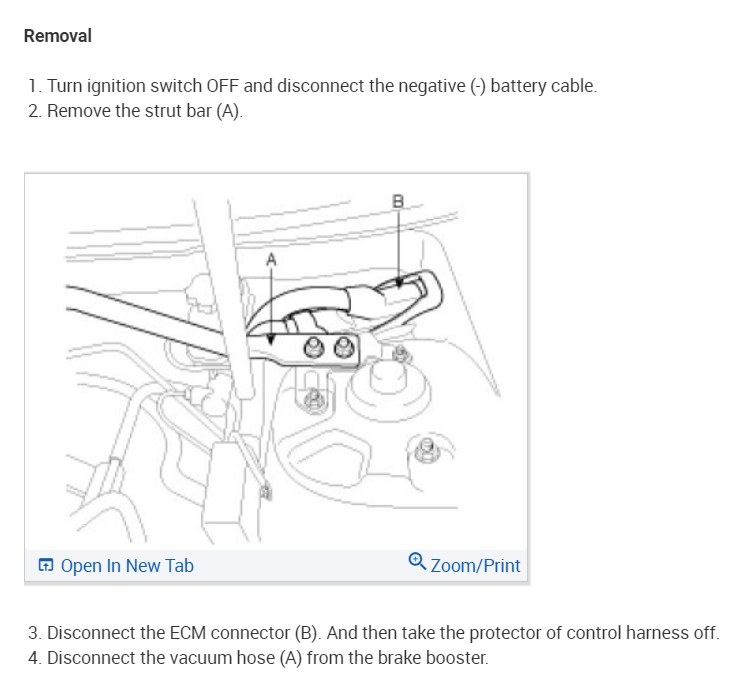 Removal

1. Turn ignition switch OFF and disconnect the negative (-) battery cable.
2. Remove the strut bar (A).

B

A

Open In New Tab

Zoom/Print

3. Disconnect the ECM connector (B). And then take the protector of control harness off.
4. Disconnect the vacuum hose (A) from the brake booster.