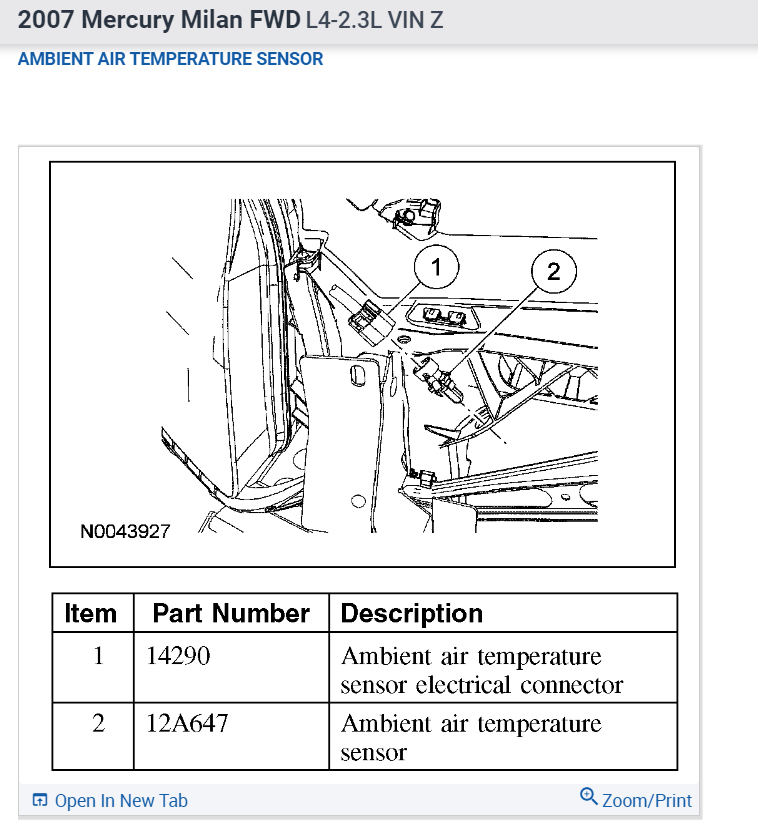 2007 Mercury Milan FWD L4-2.3L VIN Z

AMBIENT AIR TEMPERATURE SENSOR

1

2

N0043927

| Item | Part Number | Description |
|---|---|---|
| 1 | 14290 | Ambient air temperature sensor electrical connector |
| 2 | 12A647 | Ambient air temperature sensor |

Open In New Tab

Zoom/Print