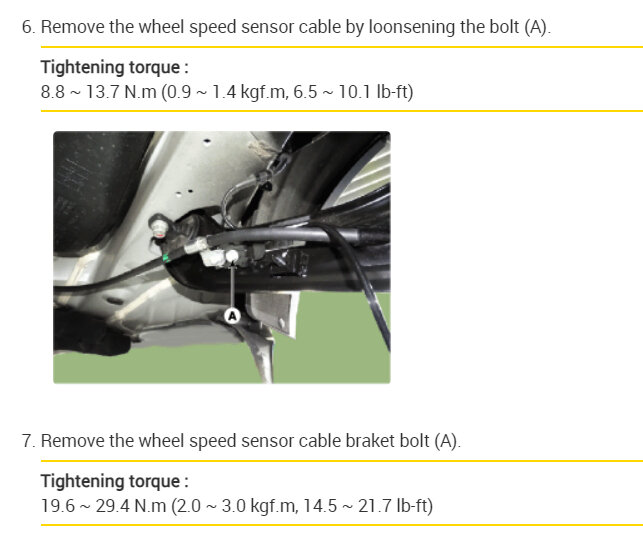 6. Remove the wheel speed sensor cable by loonsening the bolt (A).

Tightening torque :
8.8 ~ 13.7 N.m (0.9 ~ 1.4 kgf.m, 6.5 ~ 10.1 lb-ft)

A

7. Remove the wheel speed sensor cable braket bolt (A).

Tightening torque :
19.6 ~ 29.4 N.m (2.0 ~ 3.0 kgf.m, 14.5 ~ 21.7 lb-ft)