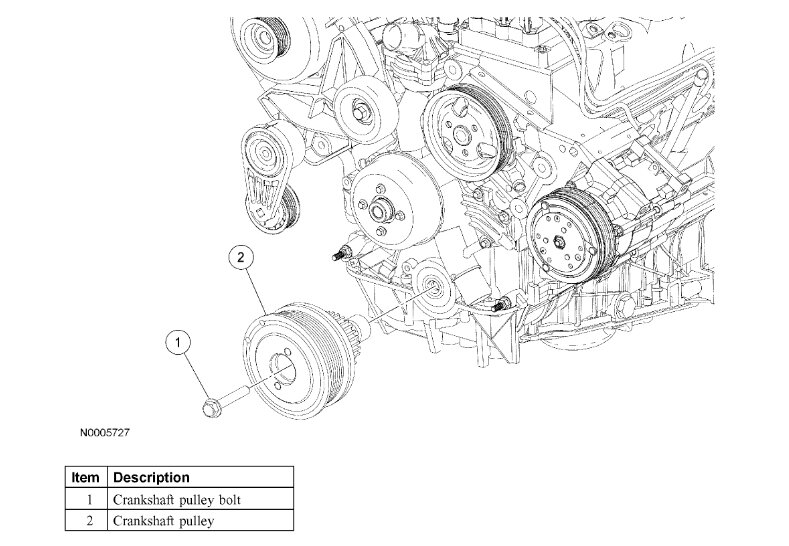 2

1

N0005727

| Item | Description |
|---|---|
| 1 | Crankshaft pulley bolt |
| 2 | Crankshaft pulley |