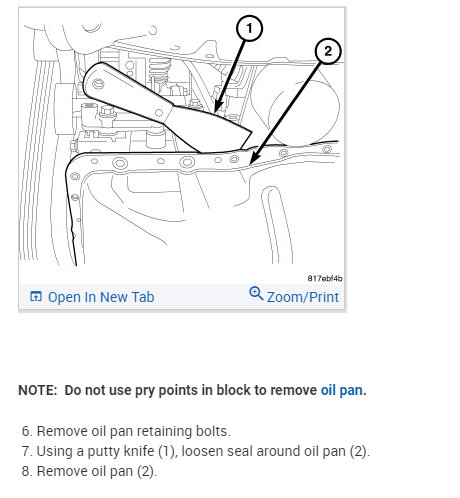 1
2
817ebf4b
Open In New Tab
Zoom/Print

NOTE: Do not use pry points in block to remove oil pan.

6. Remove oil pan retaining bolts.
7. Using a putty knife (1), loosen seal around oil pan (2).
8. Remove oil pan (2).