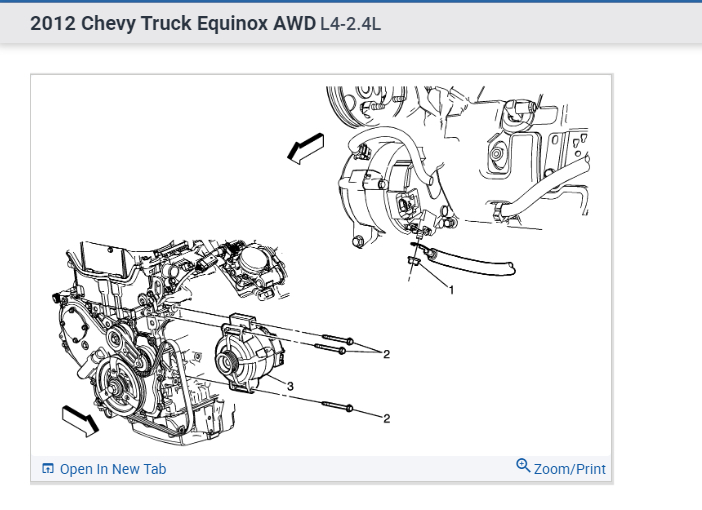 2012 Chevy Truck Equinox AWD L4-2.4L

1

2

3

2

Open In New Tab

Zoom/Print