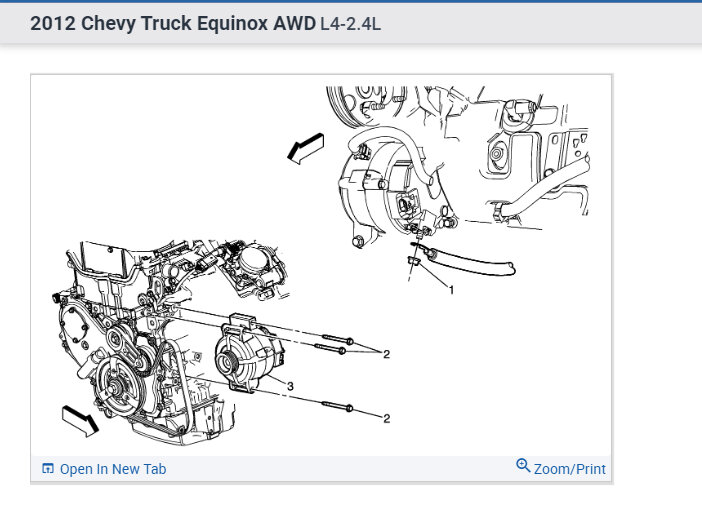 2012 Chevy Truck Equinox AWD L4-2.4L

1

2

3

2

Open In New Tab

Zoom/Print