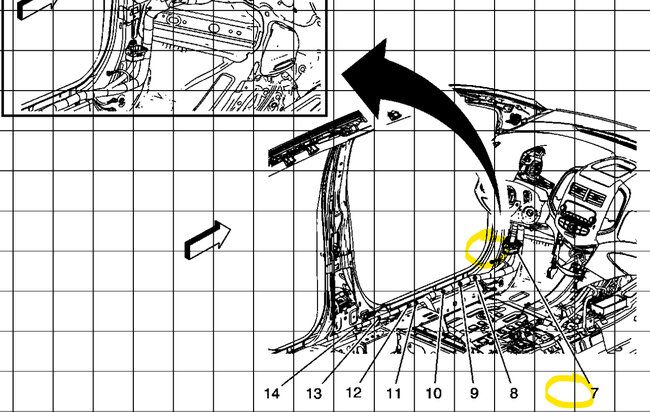 14 13 12 11 10 9 8 7