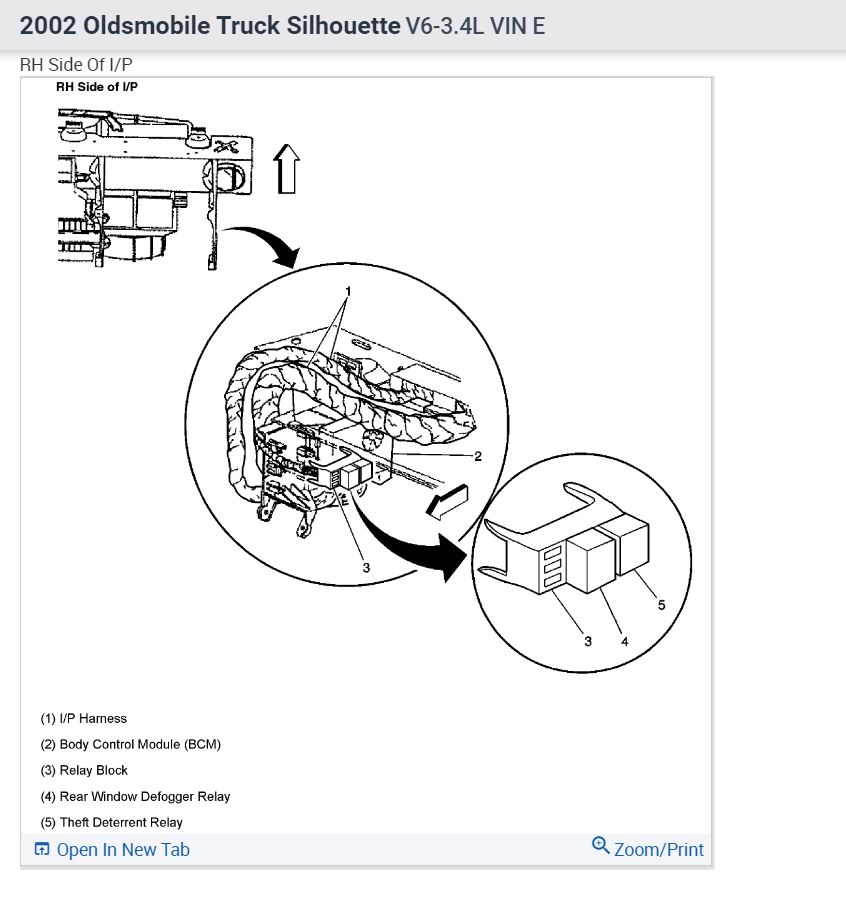 2002 Oldsmobile Truck Silhouette V6-3.4L VIN E

RH Side Of I/P

RH Side of I/P

1

2

3

3

4

5

(1) I/P Harness

(2) Body Control Module (BCM)

(3) Relay Block

(4) Rear Window Defogger Relay

(5) Theft Deterrent Relay

Open In New Tab

Zoom/Print