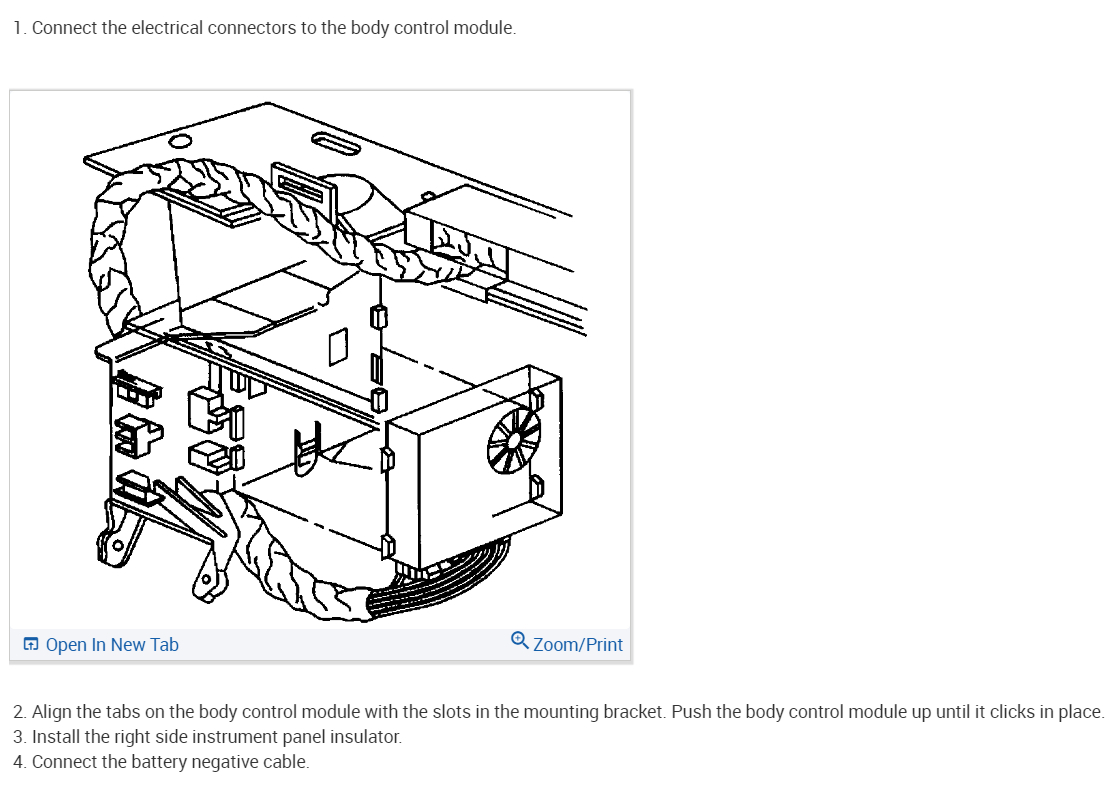 1. Connect the electrical connectors to the body control module.

Open In New Tab

Zoom/Print

2. Align the tabs on the body control module with the slots in the mounting bracket. Push the body control module up until it clicks in place.
3. Install the right side instrument panel insulator.
4. Connect the battery negative cable.