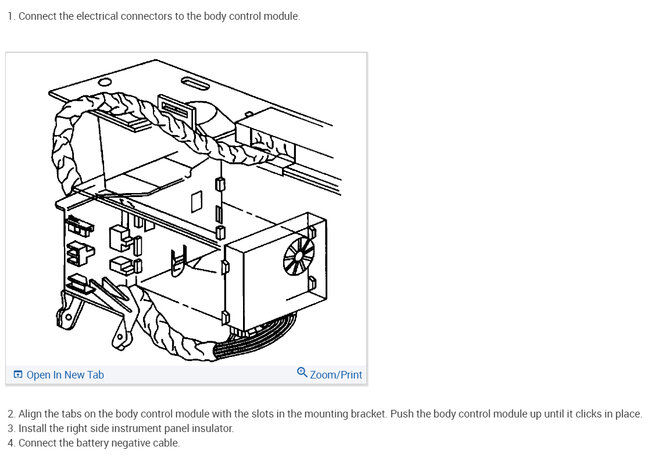 1. Connect the electrical connectors to the body control module.

Open In New Tab

Zoom/Print

2. Align the tabs on the body control module with the slots in the mounting bracket. Push the body control module up until it clicks in place.
3. Install the right side instrument panel insulator.
4. Connect the battery negative cable.