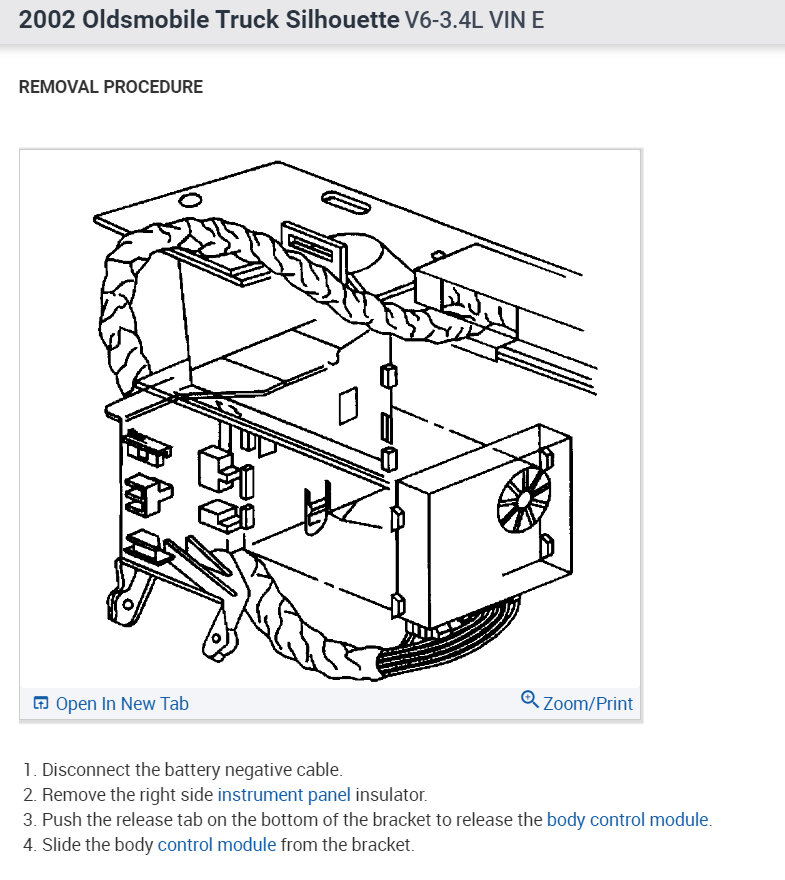 2002 Oldsmobile Truck Silhouette V6-3.4L VIN E

REMOVAL PROCEDURE

Open In New Tab

Zoom/Print

1. Disconnect the battery negative cable.
2. Remove the right side instrument panel insulator.
3. Push the release tab on the bottom of the bracket to release the body control module.
4. Slide the body control module from the bracket.