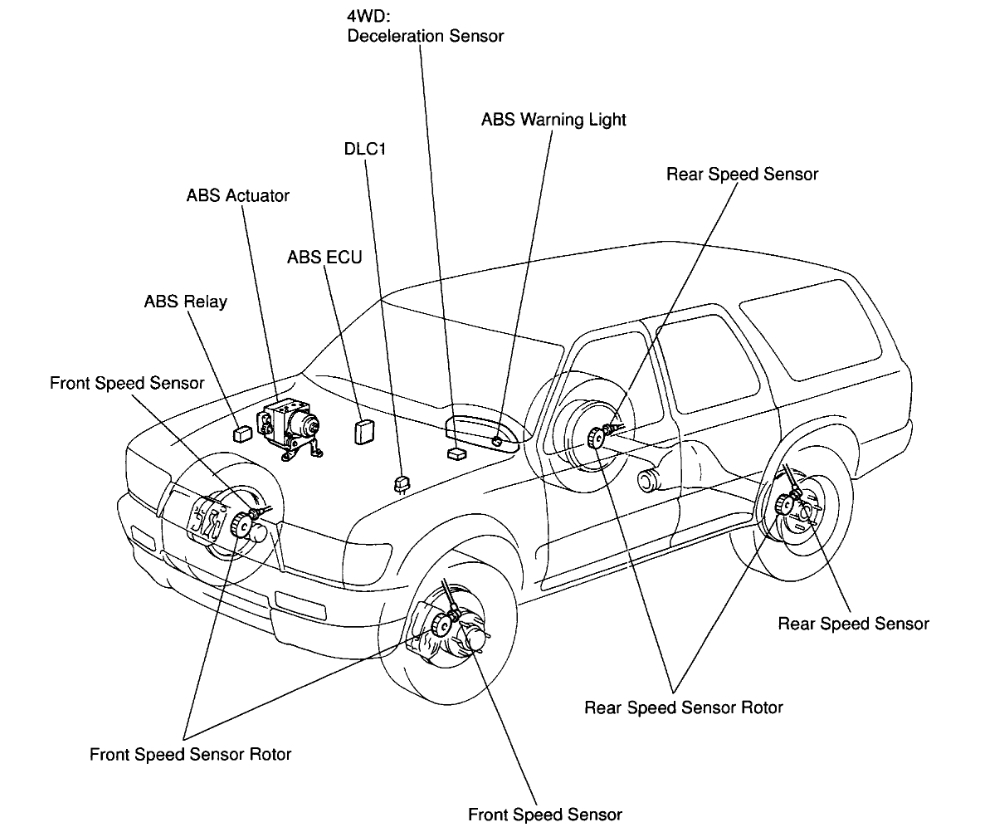 4WD:
Deceleration Sensor

ABS Warning Light

DLC1

Rear Speed Sensor

ABS Actuator

ABS ECU

ABS Relay

Front Speed Sensor

Rear Speed Sensor

Rear Speed Sensor Rotor

Front Speed Sensor Rotor

Front Speed Sensor