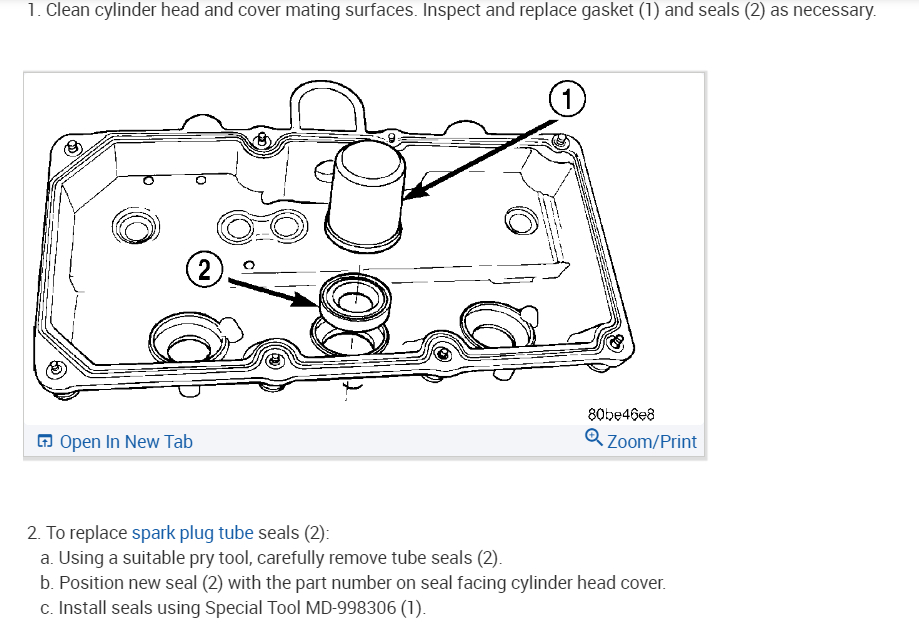 1. Clean cylinder head and cover mating surfaces. Inspect and replace gasket (1) and seals (2) as necessary.

1

2

80be46e8

Open In New Tab

Zoom/Print

2. To replace spark plug tube seals (2):
a. Using a suitable pry tool, carefully remove tube seals (2).
b. Position new seal (2) with the part number on seal facing cylinder head cover.
c. Install seals using Special Tool MD-998306 (1).